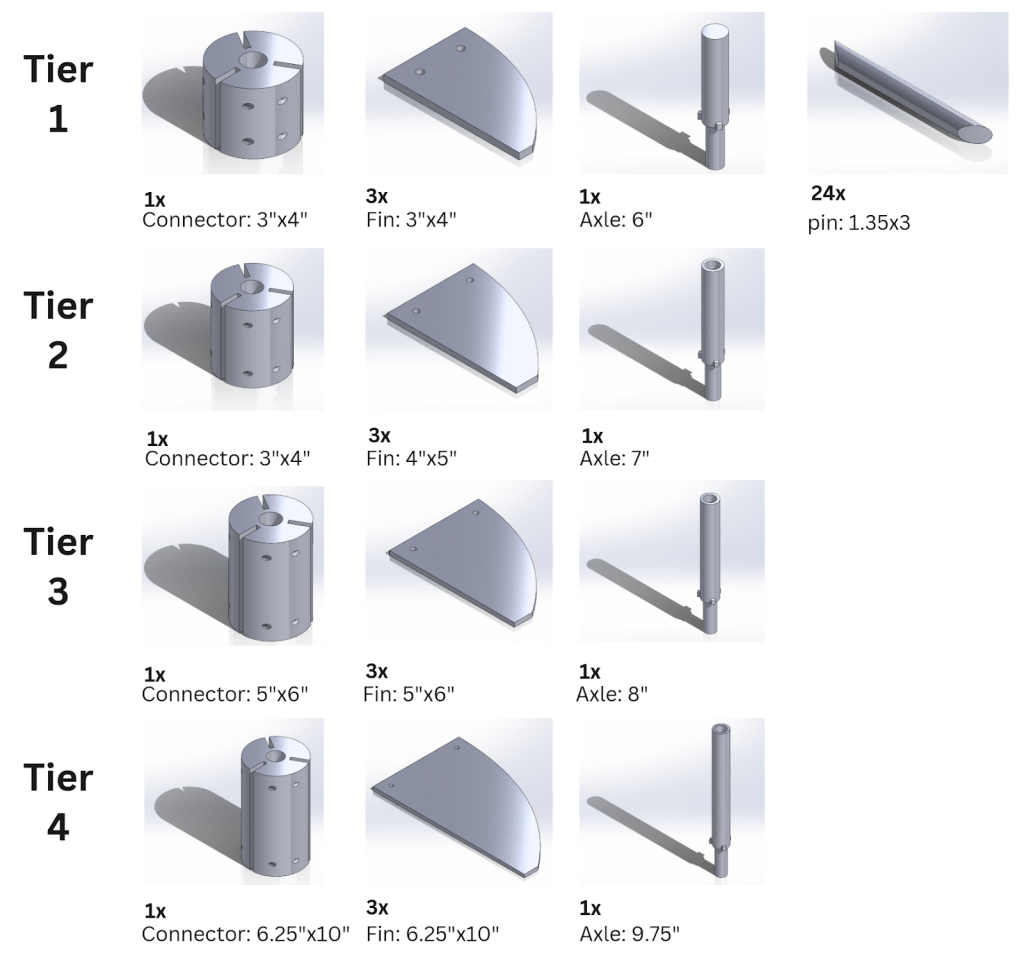 Tier 1

1x
Connector: 3"x4"

3x
Fin: 3"x4"

1x
Axle: 6"

24x
pin: 1.35x3

Tier 2

1x
Connector: 3"x4"

3x
Fin: 4"x5"

1x
Axle: 7"

Tier 3

1x
Connector: 5"x6"

3x
Fin: 5"x6"

1x
Axle: 8"

Tier 4

1x
Connector: 6.25"x10"

3x
Fin: 6.25"x10"

1x
Axle: 9.75"